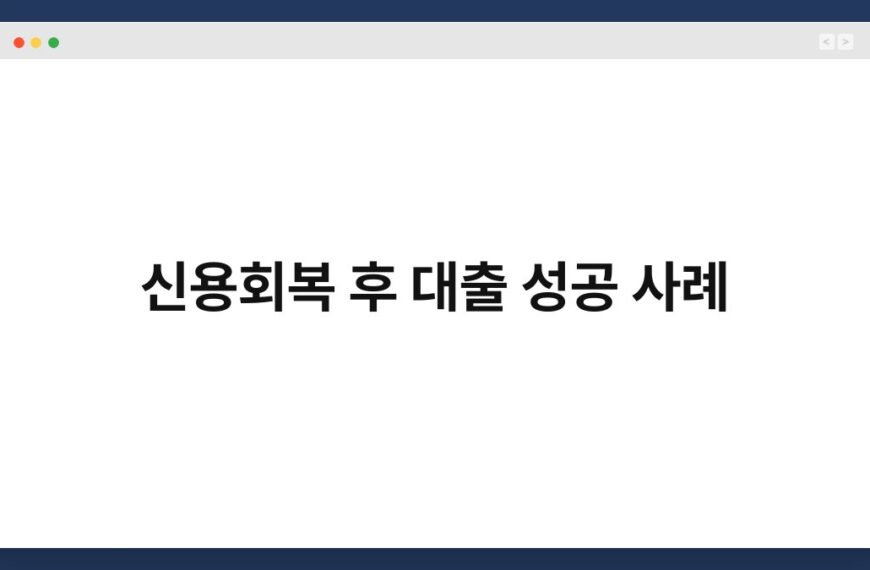 < >

신용회복 후 대출 성공 사례