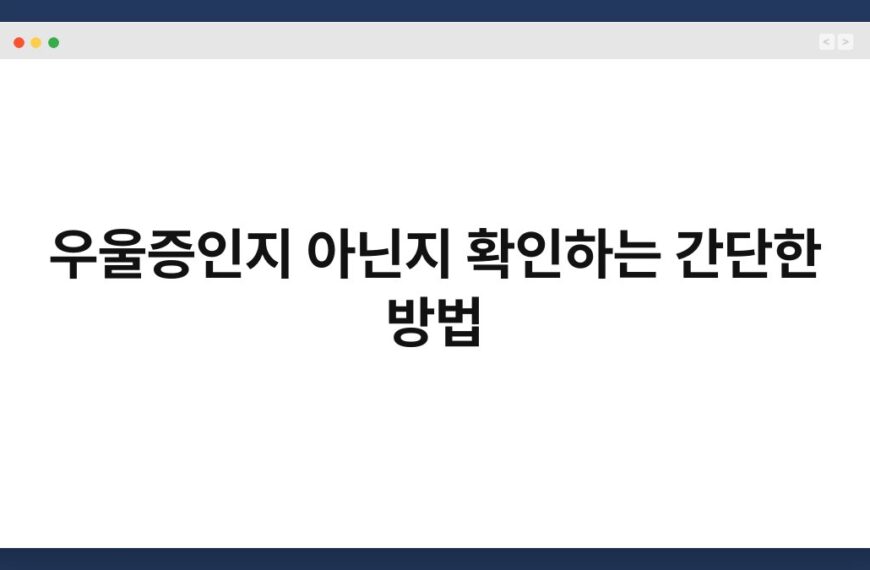 < >

우울증인지 아닌지 확인하는 간단한 방법